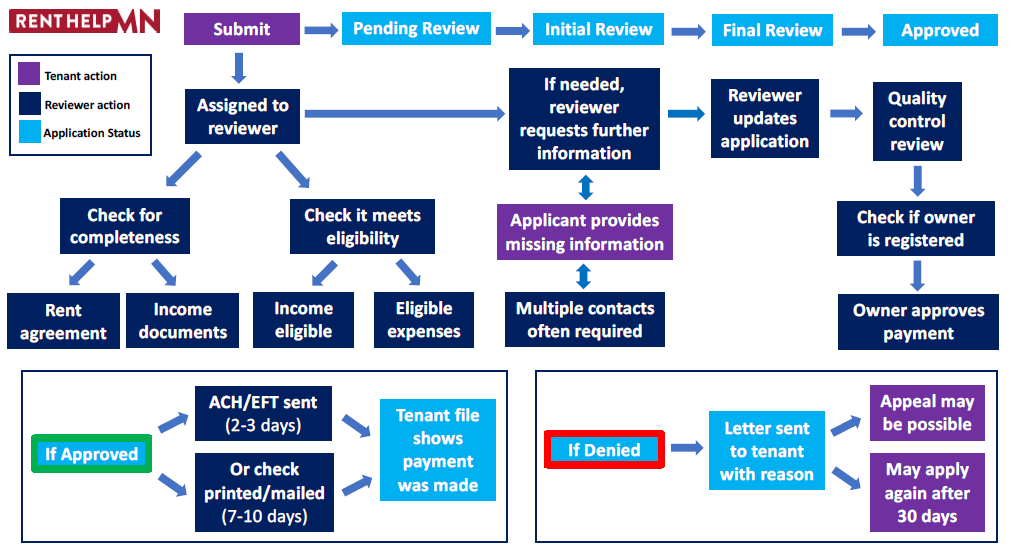 RENTHELPMN

Tenant action
Reviewer action
Application Status

Submit
Pending Review
Initial Review
Final Review
Approved

Assigned to reviewer

If needed, reviewer requests further information

Reviewer updates application

Quality control review

Check for completeness

Check it meets eligibility

Applicant provides missing information

Check if owner is registered

Rent agreement

Income documents

Income eligible

Eligible expenses

Multiple contacts often required

Owner approves payment

If Approved

ACH/EFT sent (2-3 days)

Or check printed/mailed (7-10 days)

Tenant file shows payment was made

If Denied

Letter sent to tenant with reason

Appeal may be possible

May apply again after 30 days